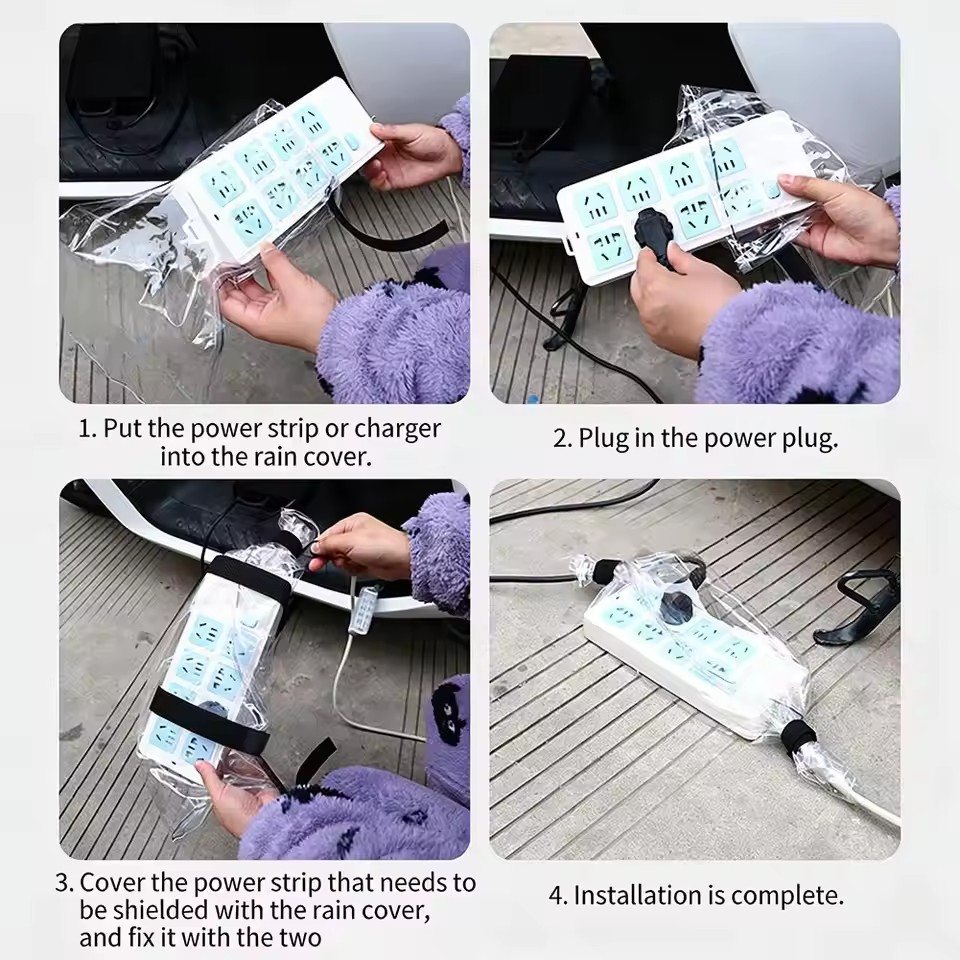 1. Put the power strip or charger into the rain cover.

2. Plug in the power plug.

3. Cover the power strip that needs to be shielded with the rain cover, and fix it with the two

4. Installation is complete.